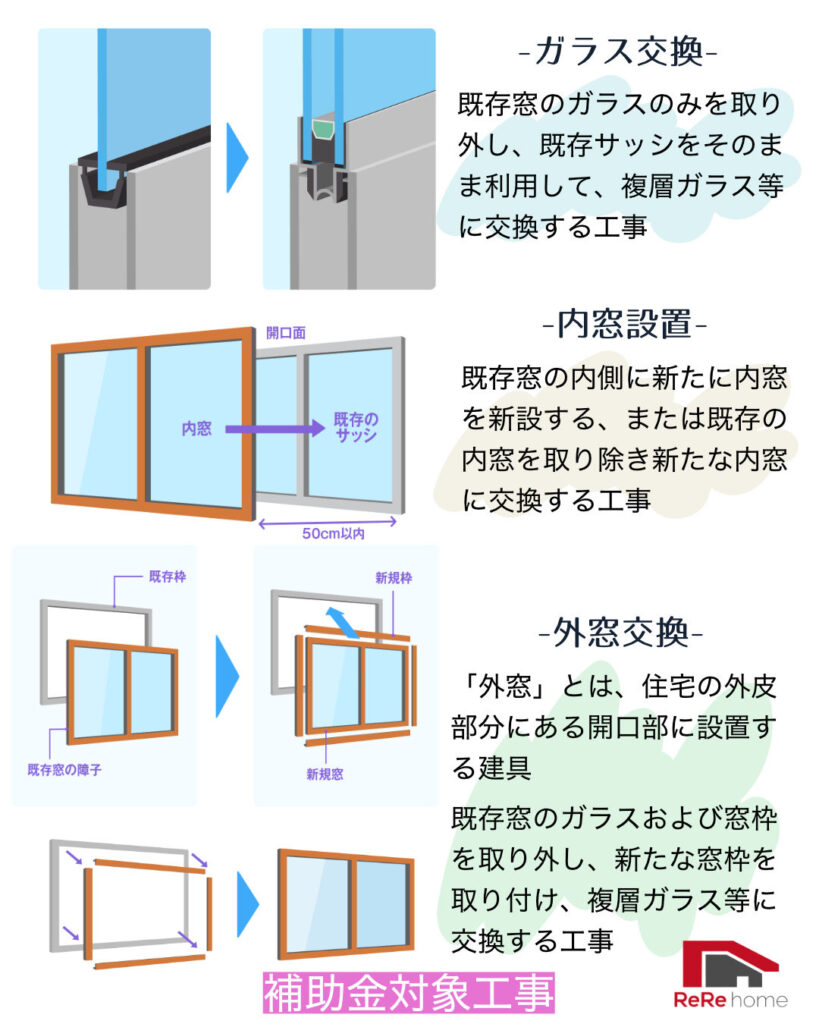 -ガラス交換-

既存窓のガラスのみを取り外し、既存サッシをそのまま利用して、複層ガラス等に交換する工事

開口面

内窓

既存のサッシ

50cm以内

-内窓設置-

既存窓の内側に新たに内窓を新設する、または既存の内窓を取り除き新たな内窓に交換する工事

既存枠

既存窓の障子

新規枠

新規窓

-外窓交換-

「外窓」とは、住宅の外皮部分にある開口部に設置する建具

既存窓のガラスおよび窓枠を取り外し、新たな窓枠を取り付け、複層ガラス等に交換する工事

補助金対象工事

ReRe home